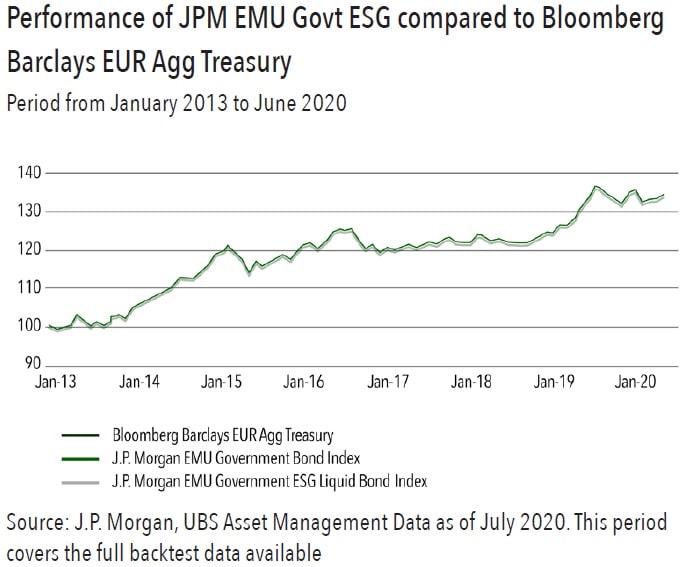 Performance of JPM EMU Govt ESG compared to Bloomberg Barclays EUR Agg Treasury

Period from January 2013 to June 2020

140
130
120
110
100
90

Jan-13 Jan-14 Jan-15 Jan-16 Jan-17 Jan-18 Jan-19 Jan-20

Bloomberg Barclays EUR Agg Treasury
J.P. Morgan EMU Government Bond Index
J.P. Morgan EMU Government ESG Liquid Bond Index

Source: J.P. Morgan, UBS Asset Management Data as of July 2020. This period covers the full backtest data available